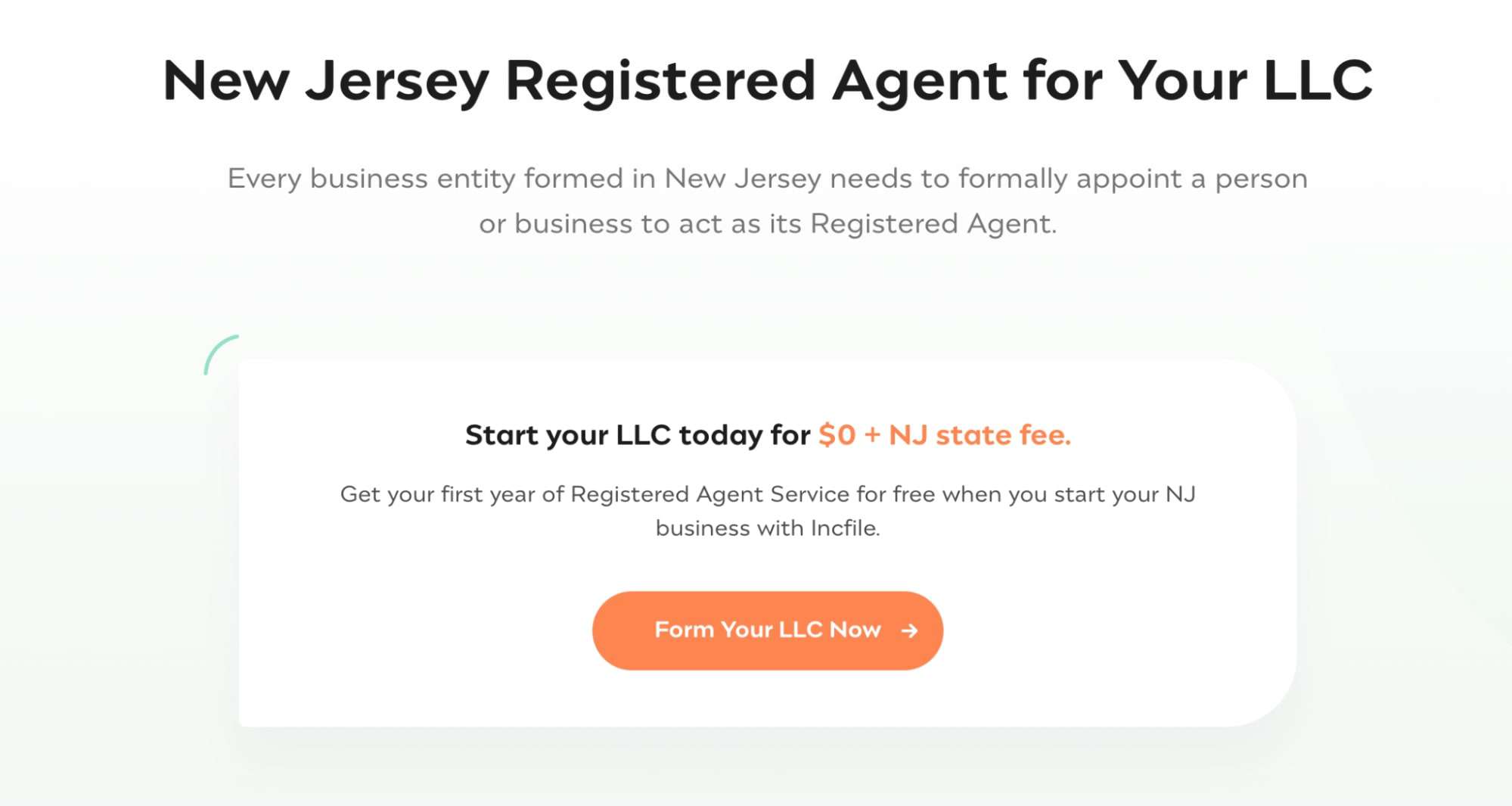 New Jersey Registered Agent for Your LLC

Every business entity formed in New Jersey needs to formally appoint a person or business to act as its Registered Agent.

Start your LLC today for \$0 + NJ state fee.

Get your first year of Registered Agent Service for free when you start your NJ business with Incfile.

Form Your LLC Now →